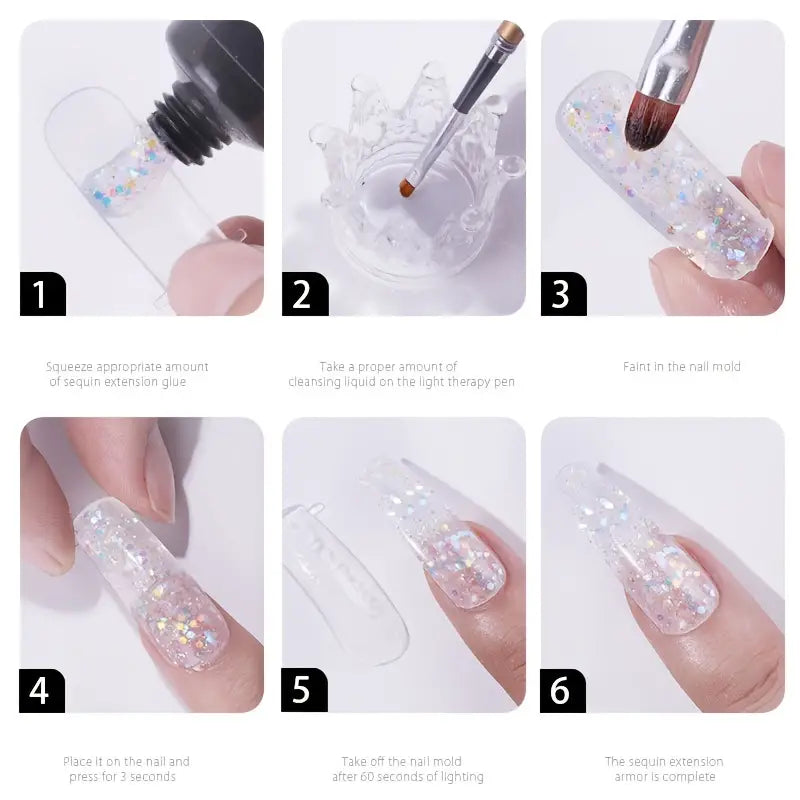 1

Squeeze appropriate amount of sequin extension glue

2

Take a proper amount of cleansing liquid on the light therapy pen

3

Faint in the nail mold

4

Place it on the nail and press for 3 seconds

5

Take off the nail mold after 60 seconds of lighting

6

The sequin extension armor is complete